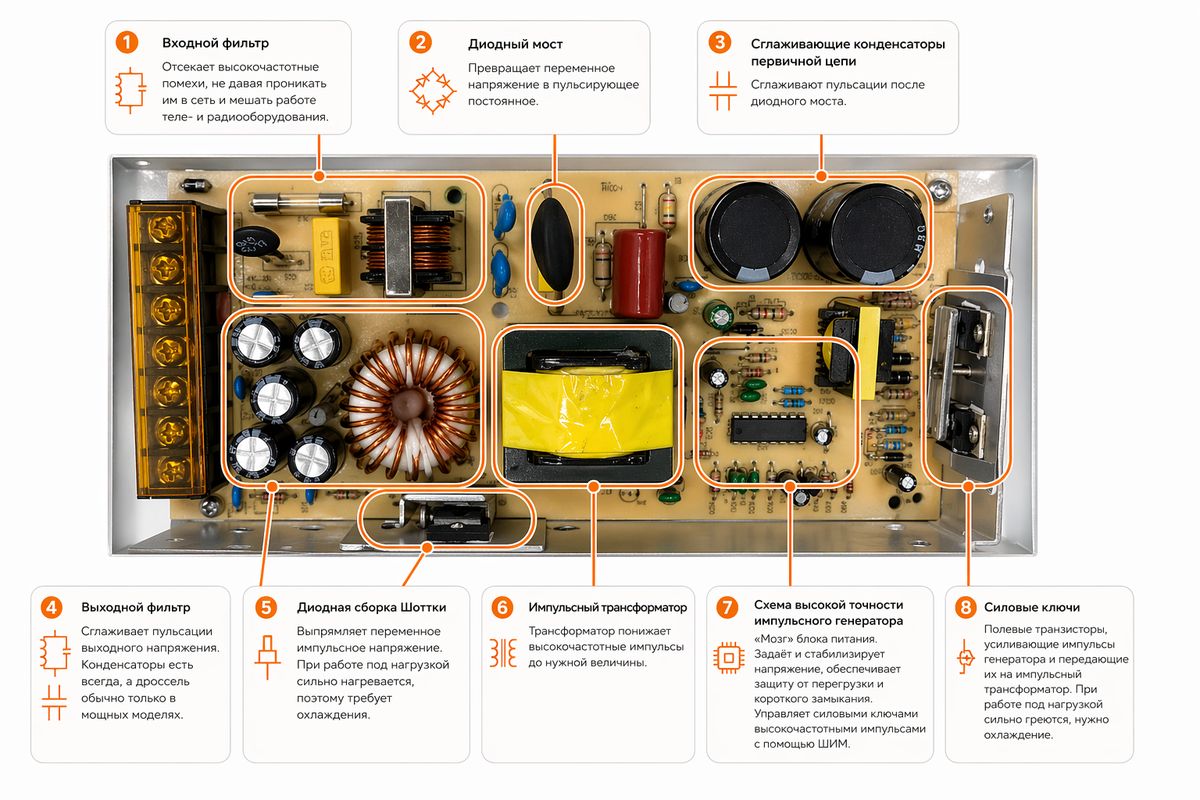 1 Входной фильтр
Отсекает высокочастотные помехи, не давая проникать им в сеть и мешать работе теле- и радиооборудования.

2 Диодный мост
Превращает переменное напряжение в пульсирующее постоянное.

3 Сглаживающие конденсаторы первичной цепи
Сглаживают пульсации после диодного моста.

4 Выходной фильтр
Сглаживает пульсации выходного напряжения. Конденсаторы есть всегда, а дроссель обычно только в мощных моделях.

5 Диодная сборка Шоттки
Выпрямляет переменное импульсное напряжение. При работе под нагрузкой сильно нагревается, поэтому требует охлаждения.

6 Импульсный трансформатор
Трансформатор понижает высокочастотные импульсы до нужной величины.

7 Схема высокой точности импульсного генератора
«Мозг» блока питания. Задаёт и стабилизирует напряжение, обеспечивает защиту от перегрузки и короткого замыкания. Управляет силовыми ключами высокочастотными импульсами с помощью ШИМ.

8 Силовые ключи
Полевые транзисторы, усиливающие импульсы генератора и передающие их на импульсный трансформатор. При работе под нагрузкой сильно греются, нужно охлаждение.