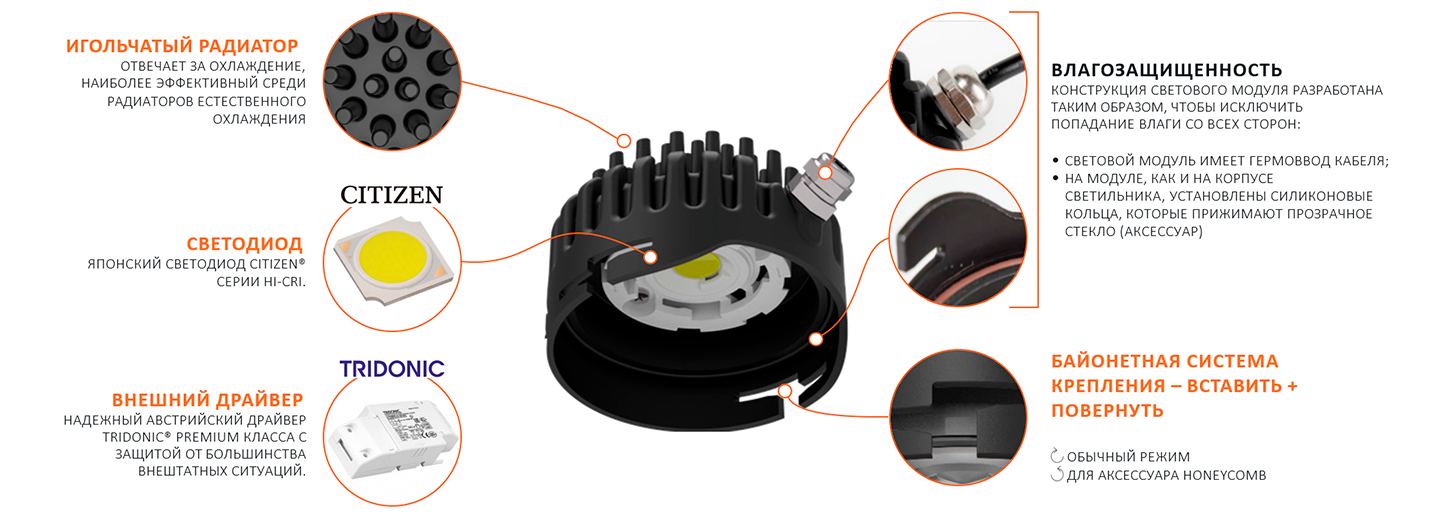 ИГОЛЬЧАТЫЙ РАДИАТОР
ОТВЕЧАЕТ ЗА ОХЛАЖДЕНИЕ, НАИБОЛЕЕ ЭФФЕКТИВНЫЙ СРЕДИ РАДИАТОРОВ ЕСТЕСТВЕННОГО ОХЛАЖДЕНИЯ

CITIZEN

СВЕТОДИОД
ЯПОНСКИЙ СВЕТОДИОД CITIZEN® СЕРИИ HI-CRI.

TRIDONIC

ВНЕШНИЙ ДРАЙВЕР
НАДЕЖНЫЙ АВСТРИЙСКИЙ ДРАЙВЕР TRIDONIC® PREMIUM КЛАССА С ЗАЩИТОЙ ОТ БОЛЬШИНСТВА ВНЕШТАТНЫХ СИТУАЦИЙ.

ВЛАГОЗАЩИЩЕННОСТЬ
КОНСТРУКЦИЯ СВЕТОВОГО МОДУЛЯ РАЗРАБОТАНА ТАКИМ ОБРАЗОМ, ЧТОБЫ ИСКЛЮЧИТЬ ПОПАДАНИЕ ВЛАГИ СО ВСЕХ СТОРОН:

• СВЕТОВОЙ МОДУЛЬ ИМЕЕТ ГЕРМОВВОД КАБЕЛЯ;
• НА МОДУЛЕ, КАК И НА КОРПУСЕ СВЕТИЛЬНИКА, УСТАНОВЛЕНЫ СИЛИКОНОВЫЕ КОЛЬЦА, КОТОРЫЕ ПРИЖИМАЮТ ПРОЗРАЧНОЕ СТЕКЛО (АКСЕССУАР)

БАЙОНЕТНАЯ СИСТЕМА КРЕПЛЕНИЯ – ВСТАВИТЬ + ПОВЕРНУТЬ

ОБЫЧНЫЙ РЕЖИМ
ДЛЯ АКСЕССУАРА HONEYCOMB